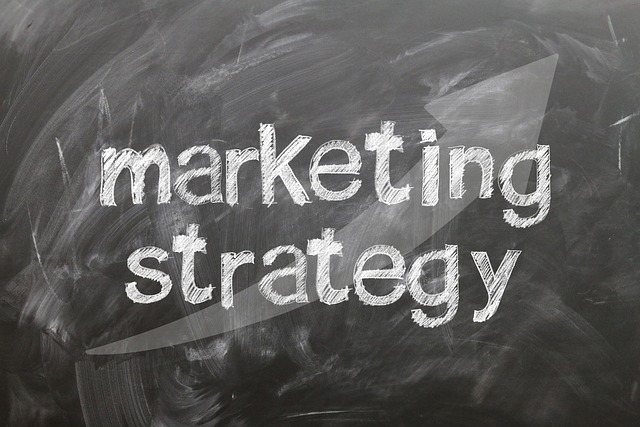 marketing
strategy