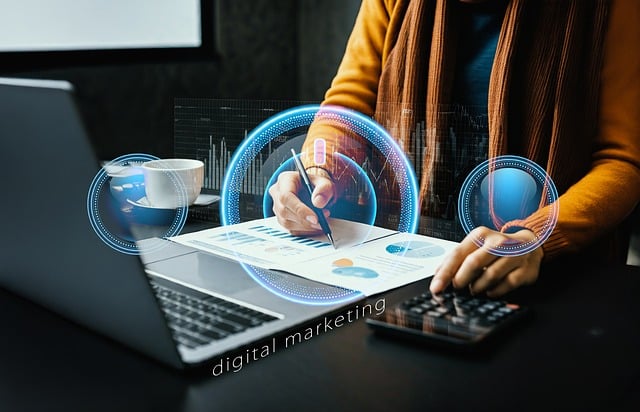 digital marketing