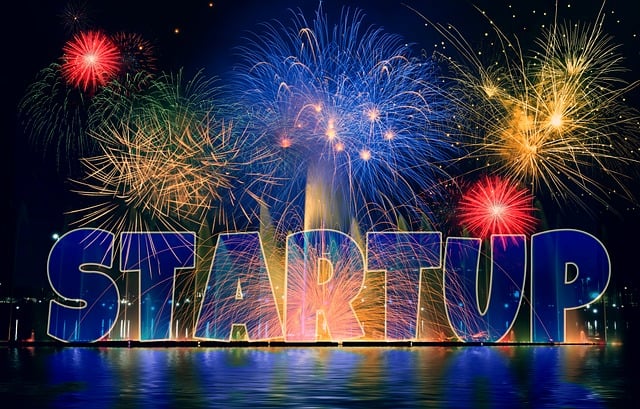 STARTUP