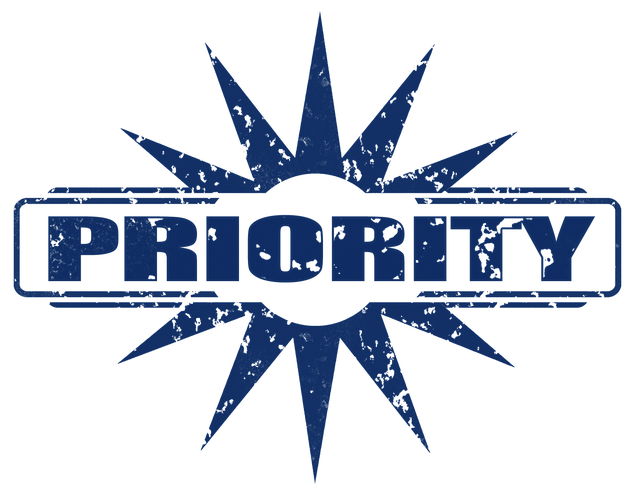 PRIORITY