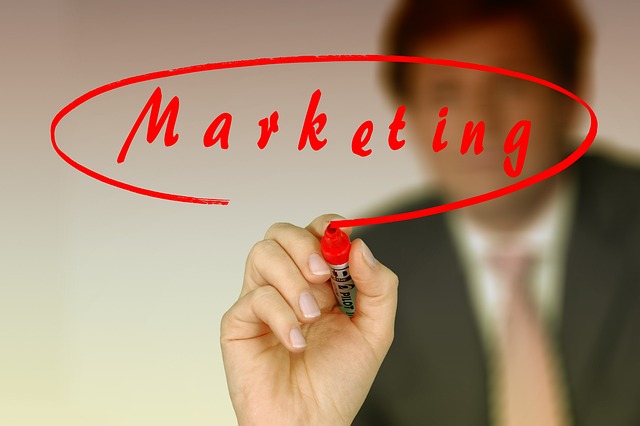 Marketing

PILOT