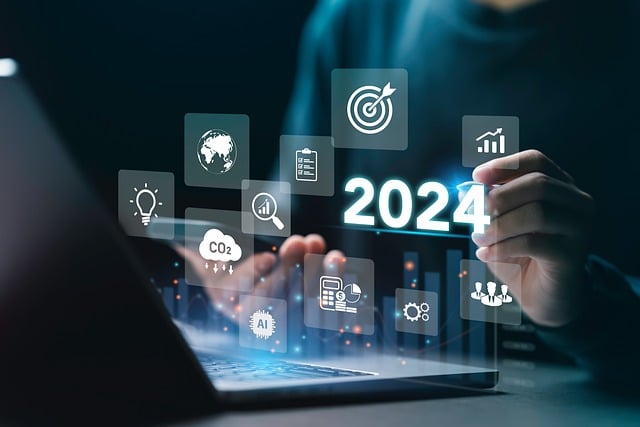 2024

$CO_2$

AI