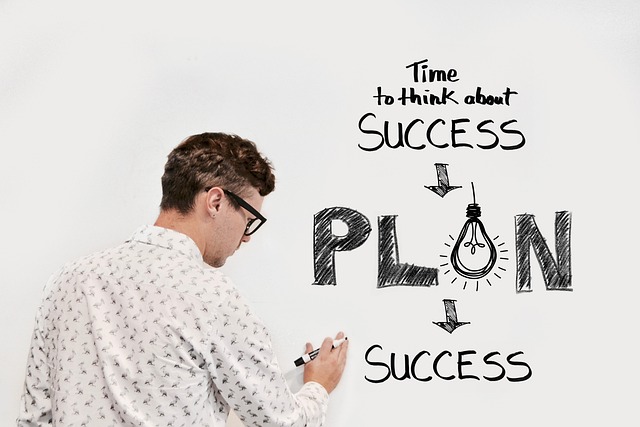 Time
to think about
SUCCESS

PLAN

SUCCESS